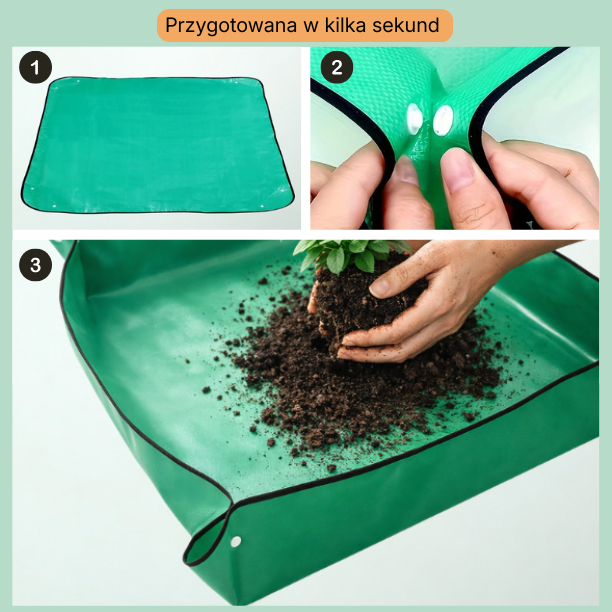 Przygotowana w kilka sekund

1

2

3