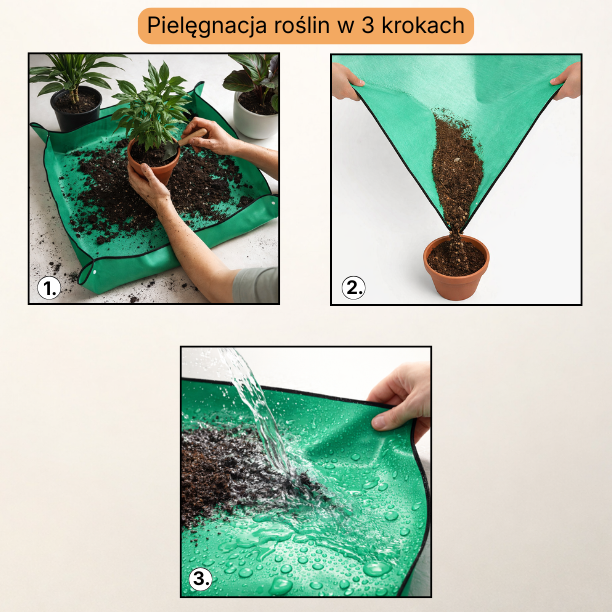 Pielęgnacja roślin w 3 krokach

1.

2.

3.